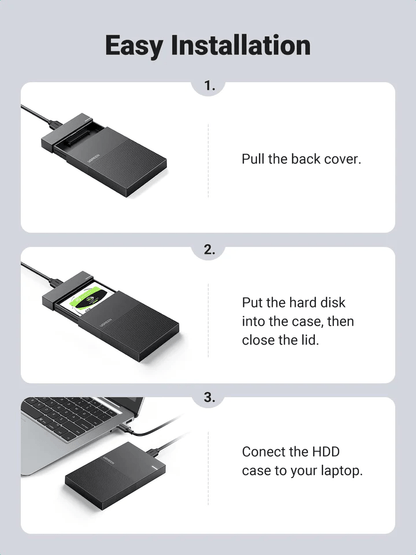 Easy Installation

1.

Pull the back cover.

2.

Put the hard disk into the case, then close the lid.

3.

Conect the HDD case to your laptop.