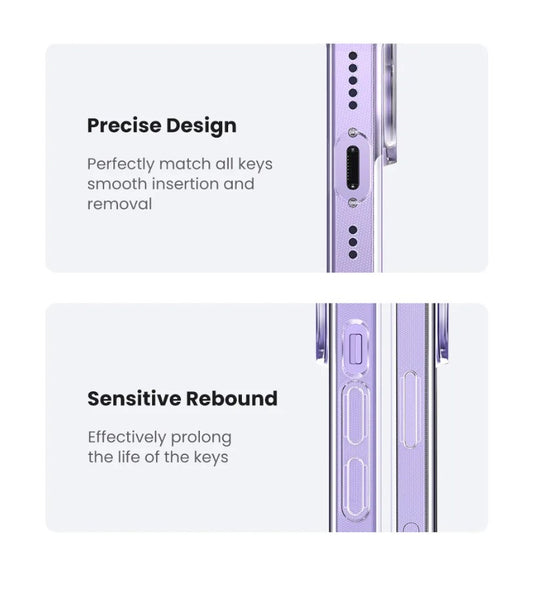 Precise Design

Perfectly match all keys smooth insertion and removal

Sensitive Rebound

Effectively prolong the life of the keys