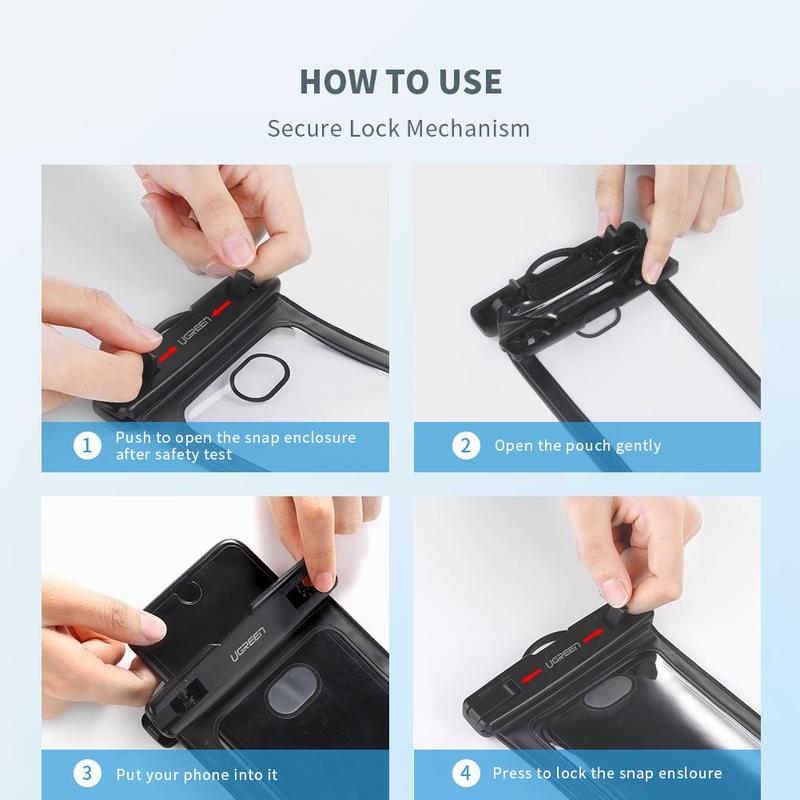 HOW TO USE

Secure Lock Mechanism

UGREEN

1 Push to open the snap enclosure after safety test

2 Open the pouch gently

UGREEN

3 Put your phone into it

UGREEN

4 Press to lock the snap ensloure